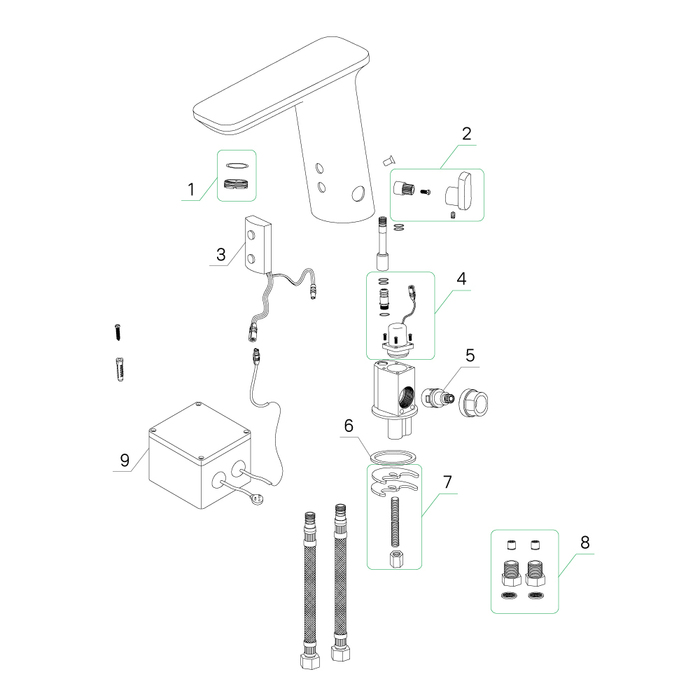 2
1
3
4
5
6
9
7
8